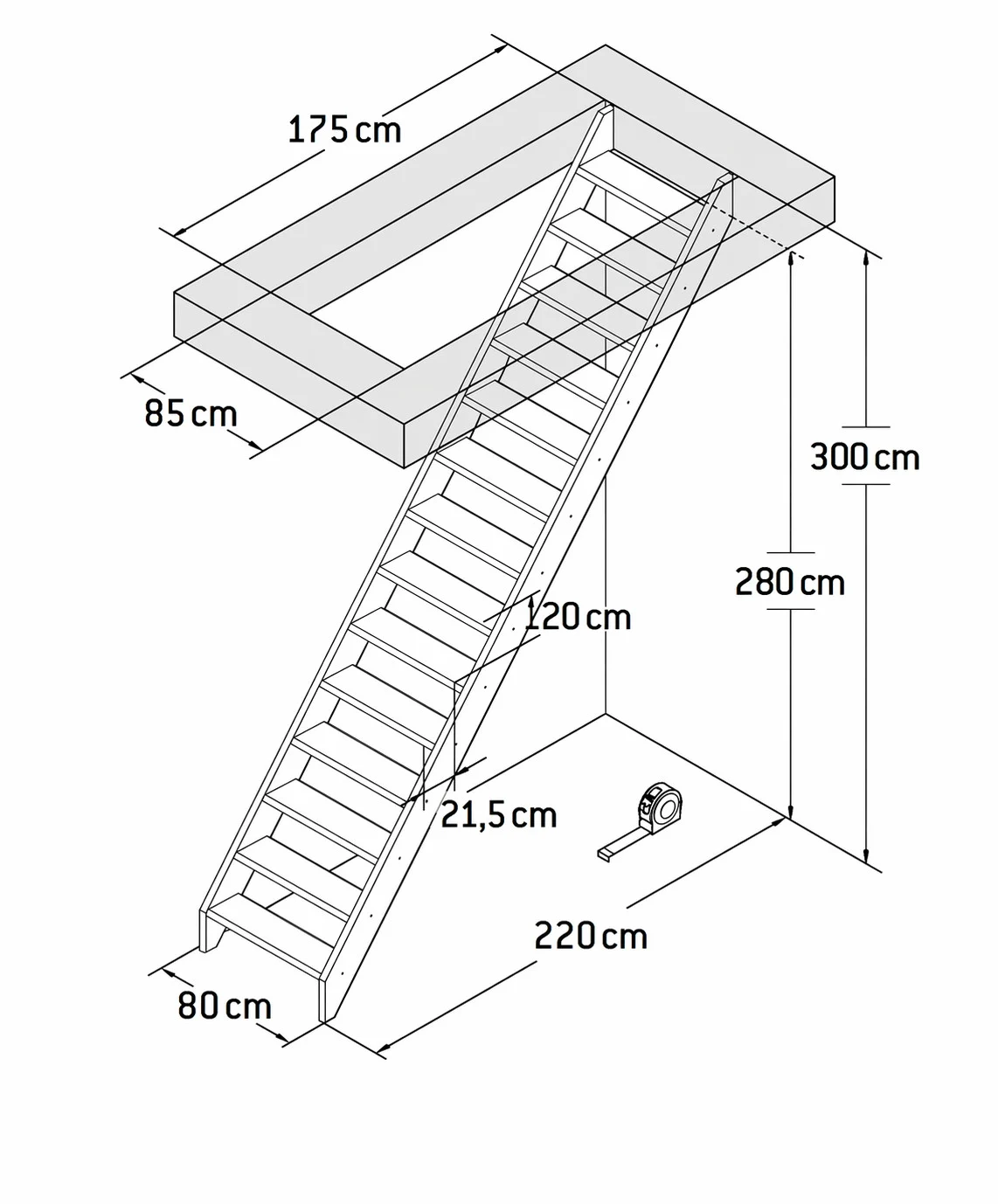 175 cm

85 cm

300 cm

280 cm

120 cm

21,5 cm

220 cm

80 cm